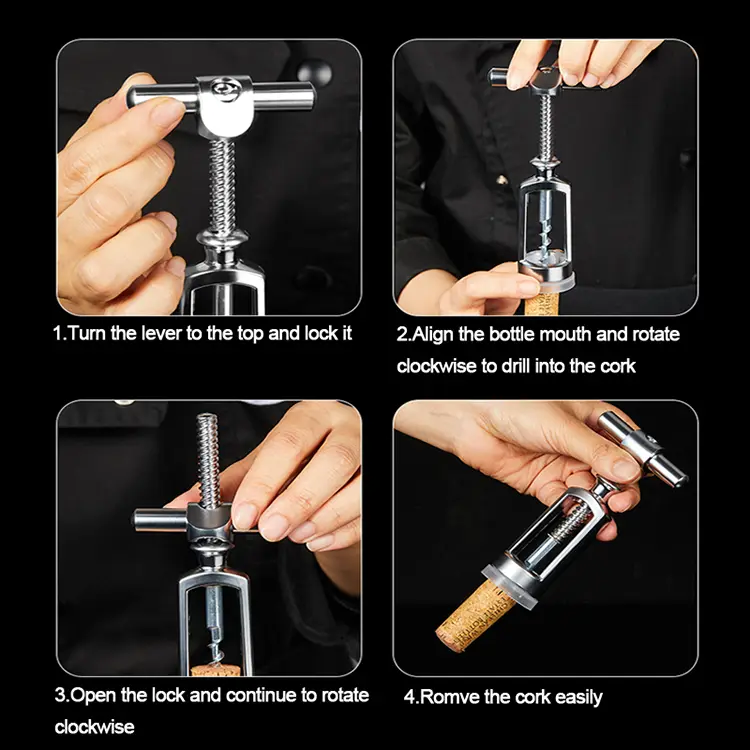 1.Turn the lever to the top and lock it

2.Align the bottle mouth and rotate clockwise to drill into the cork

3.Open the lock and continue to rotate clockwise

4.Romve the cork easily